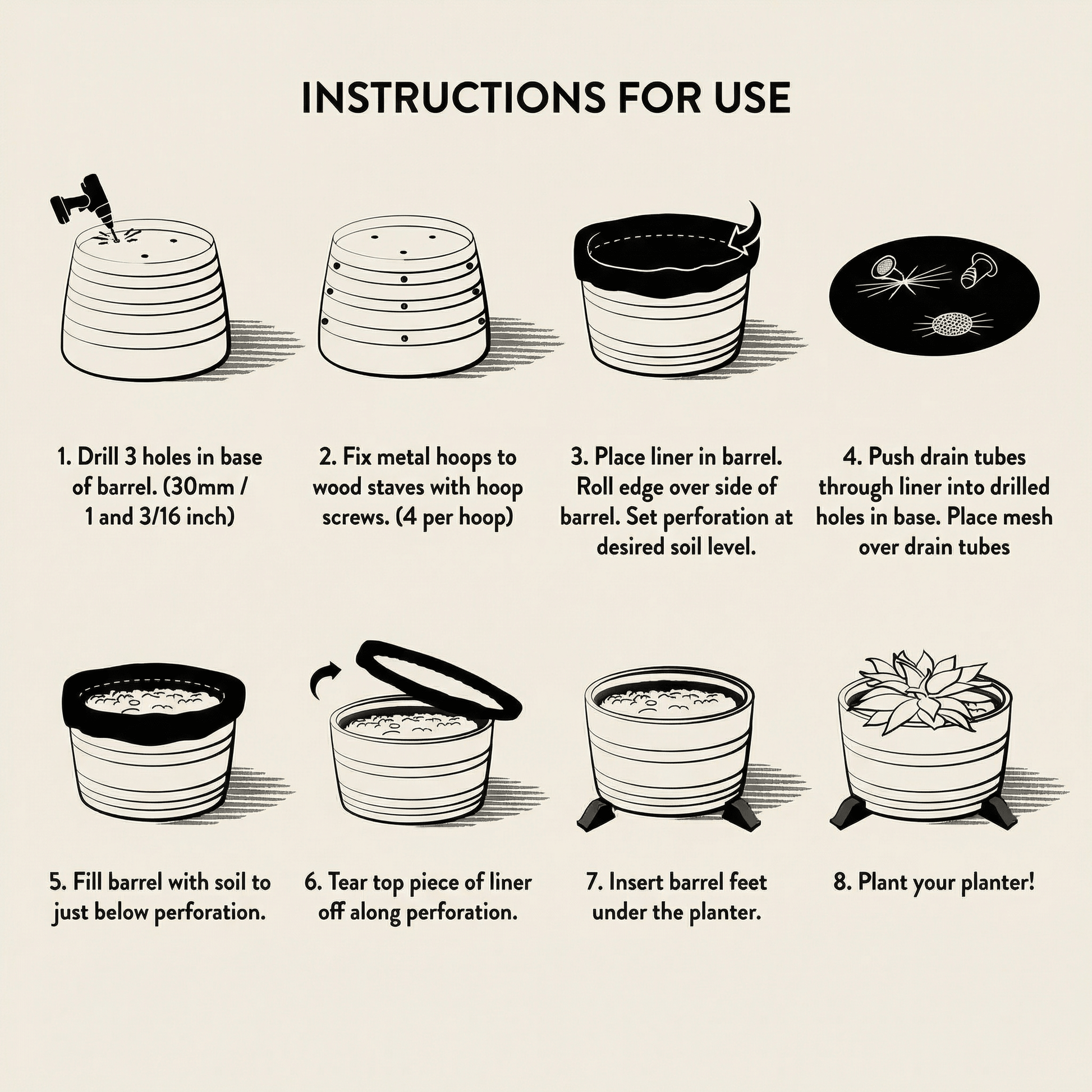 INSTRUCTIONS FOR USE

1. Drill 3 holes in base of barrel. (30mm / 1 and 3/16 inch)

2. Fix metal hoops to wood staves with hoop screws. (4 per hoop)

3. Place liner in barrel. Roll edge over side of barrel. Set perforation at desired soil level.

4. Push drain tubes through liner into drilled holes in base. Place mesh over drain tubes

5. Fill barrel with soil to just below perforation.

6. Tear top piece of liner off along perforation.

7. Insert barrel feet under the planter.

8. Plant your planter!