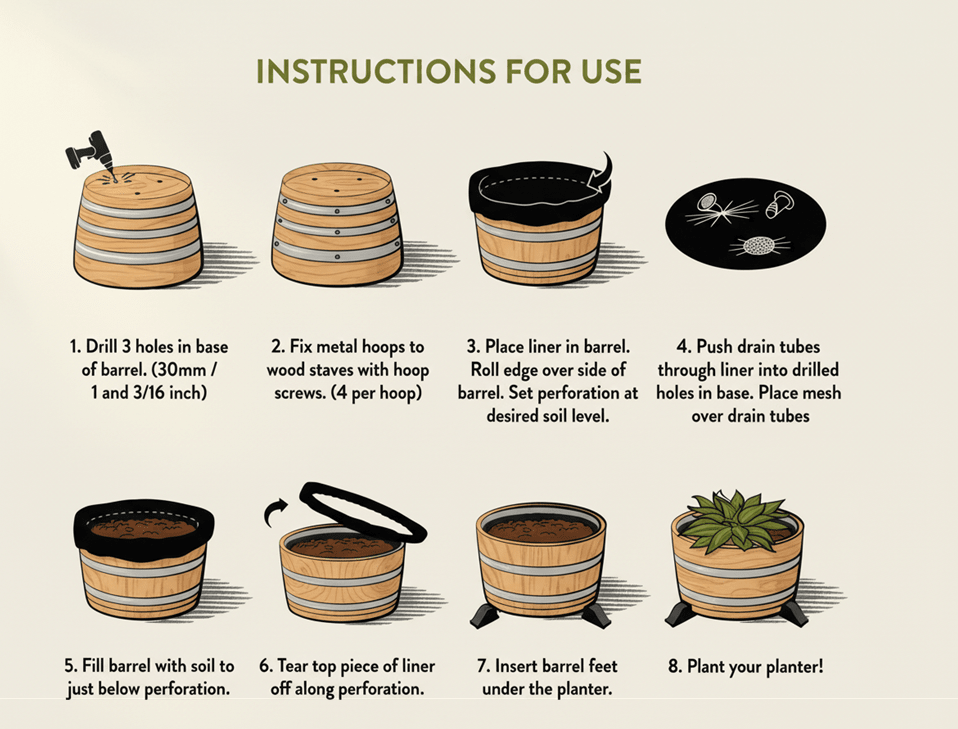 INSTRUCTIONS FOR USE

1. Drill 3 holes in base of barrel. (30mm / 1 and 3/16 inch)

2. Fix metal hoops to wood staves with hoop screws. (4 per hoop)

3. Place liner in barrel. Roll edge over side of barrel. Set perforation at desired soil level.

4. Push drain tubes through liner into drilled holes in base. Place mesh over drain tubes

5. Fill barrel with soil to just below perforation.

6. Tear top piece of liner off along perforation.

7. Insert barrel feet under the planter.

8. Plant your planter!