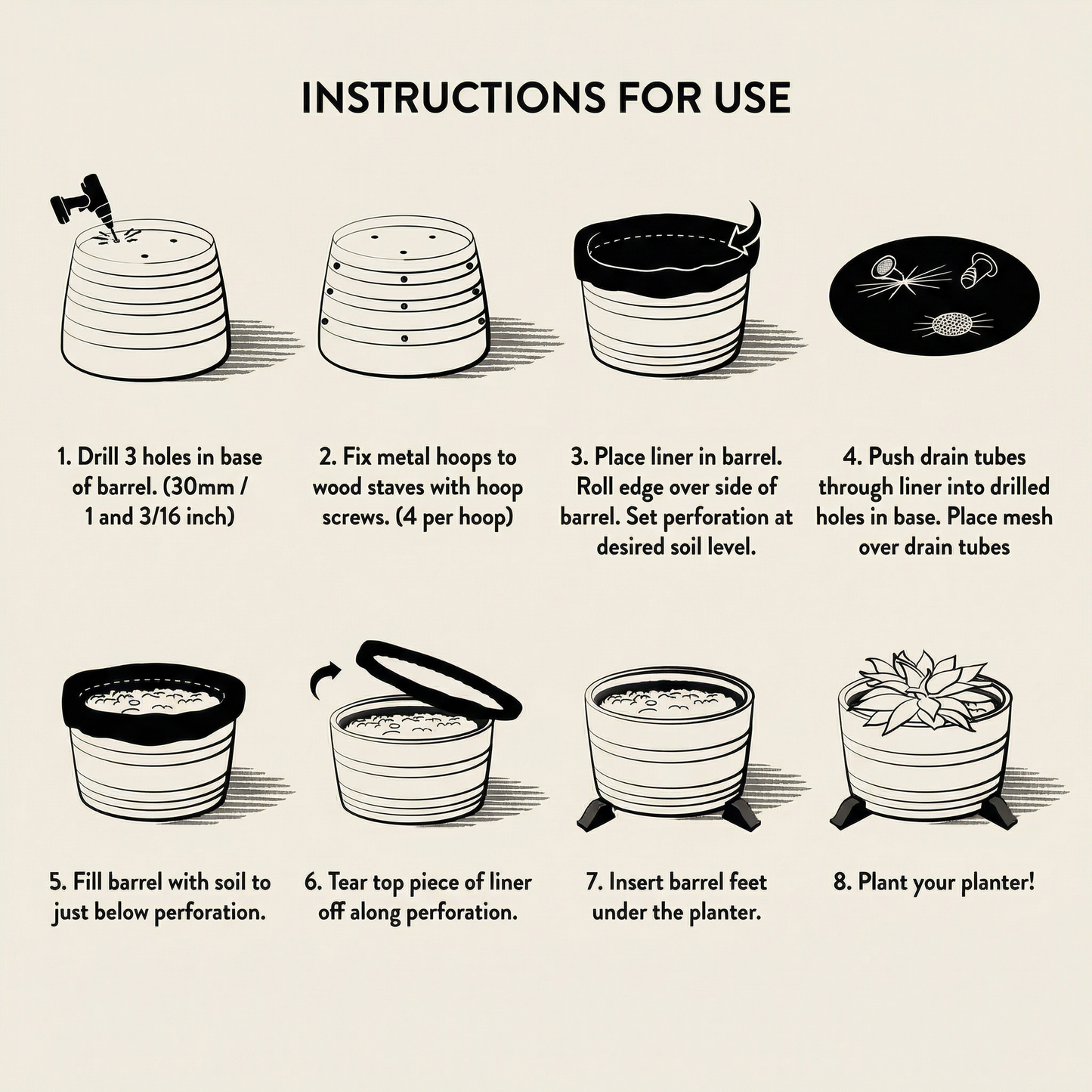 INSTRUCTIONS FOR USE

1. Drill 3 holes in base of barrel. (30mm / 1 and 3/16 inch)

2. Fix metal hoops to wood staves with hoop screws. (4 per hoop)

3. Place liner in barrel. Roll edge over side of barrel. Set perforation at desired soil level.

4. Push drain tubes through liner into drilled holes in base. Place mesh over drain tubes

5. Fill barrel with soil to just below perforation.

6. Tear top piece of liner off along perforation.

7. Insert barrel feet under the planter.

8. Plant your planter!