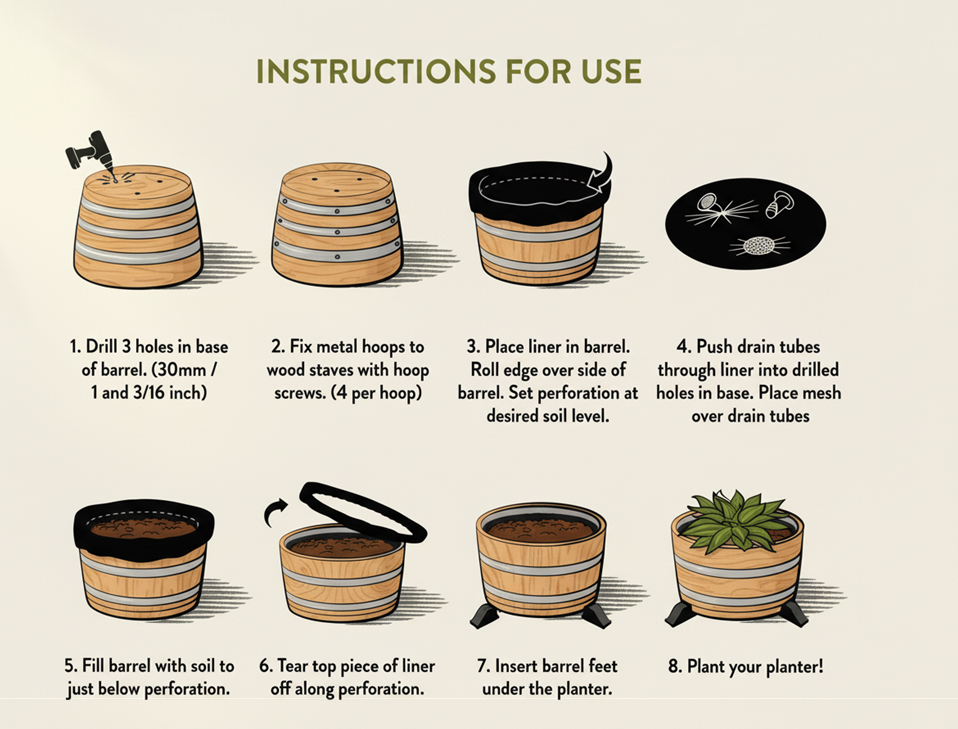 INSTRUCTIONS FOR USE

1. Drill 3 holes in base of barrel. (30mm / 1 and 3/16 inch)

2. Fix metal hoops to wood staves with hoop screws. (4 per hoop)

3. Place liner in barrel. Roll edge over side of barrel. Set perforation at desired soil level.

4. Push drain tubes through liner into drilled holes in base. Place mesh over drain tubes

5. Fill barrel with soil to just below perforation.

6. Tear top piece of liner off along perforation.

7. Insert barrel feet under the planter.

8. Plant your planter!